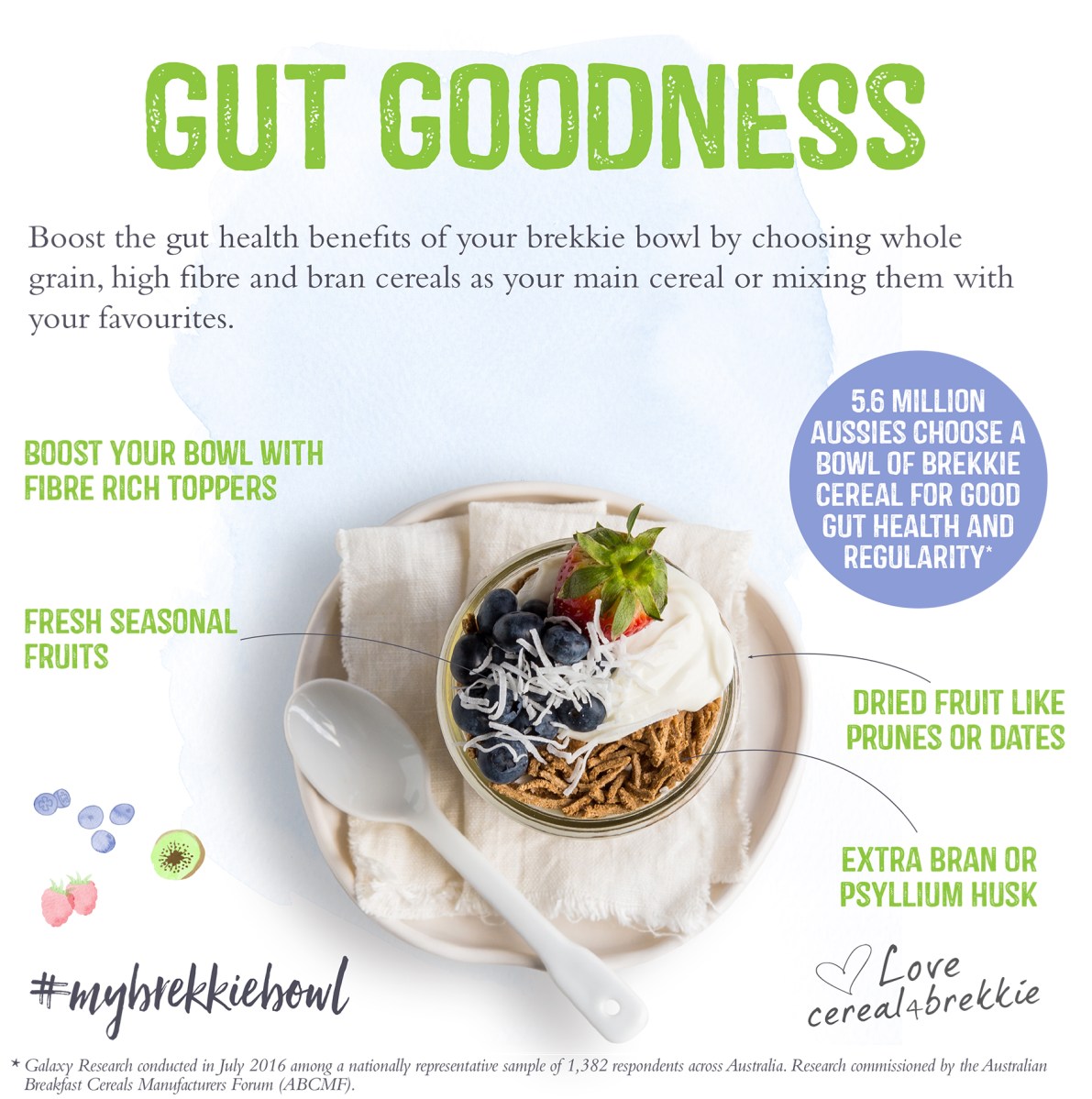 GUT GOODNESS

Boost the gut health benefits of your brekkie bowl by choosing whole grain, high fibre and bran cereals as your main cereal or mixing them with your favourites.

BOOST YOUR BOWL WITH FIBRE RICH TOPPERS

5.6 MILLION AUSSIES CHOOSE A BOWL OF BREKKIE CEREAL FOR GOOD GUT HEALTH AND REGULARITY*

FRESH SEASONAL FRUITS

DRIED FRUIT LIKE PRUNES OR DATES

EXTRA BRAN OR PSYLLIUM HUSK

#mybrekkiebowl

Love cereal4brekkie

* Galaxy Research conducted in July 2016 among a nationally representative sample of 1,382 respondents across Australia. Research commissioned by the Australian Breakfast Cereals Manufacturers Forum (ABCMF).