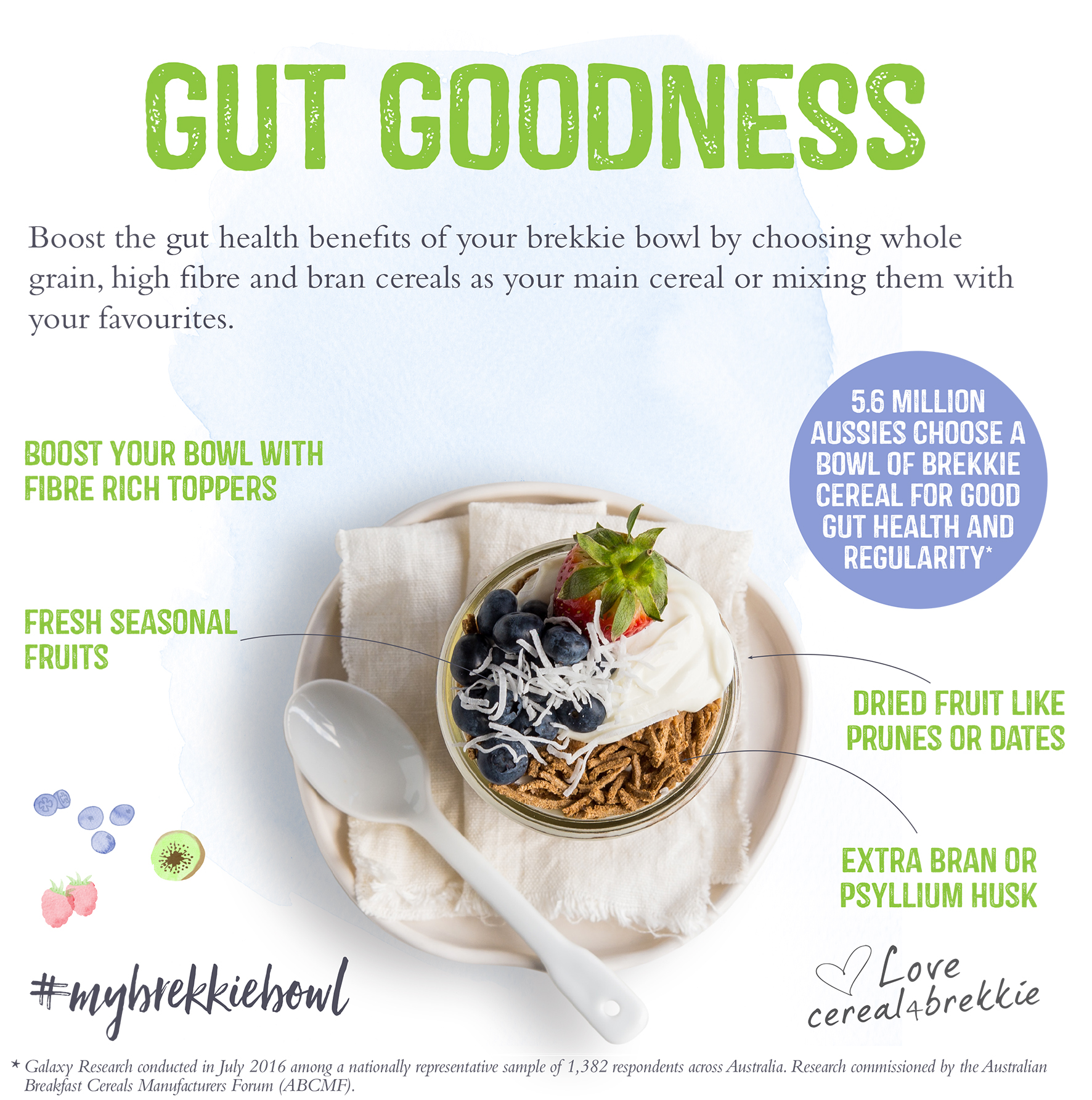 GUT GOODNESS

Boost the gut health benefits of your brekkie bowl by choosing whole grain, high fibre and bran cereals as your main cereal or mixing them with your favourites.

BOOST YOUR BOWL WITH FIBRE RICH TOPPERS

5.6 MILLION AUSSIES CHOOSE A BOWL OF BREKKIE CEREAL FOR GOOD GUT HEALTH AND REGULARITY*

FRESH SEASONAL FRUITS

DRIED FRUIT LIKE PRUNES OR DATES

EXTRA BRAN OR PSYLLIUM HUSK

#mybrekkiebowl

Love cereal4brekkie

* Galaxy Research conducted in July 2016 among a nationally representative sample of 1,382 respondents across Australia. Research commissioned by the Australian Breakfast Cereals Manufacturers Forum (ABCMF).